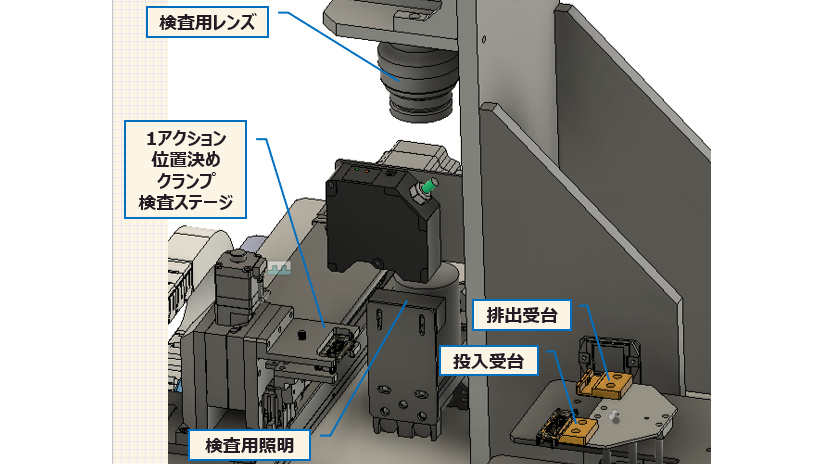 検査用レンズ

1アクション
位置決め
クランプ
検査ステージ

排出受台

投入受台

検査用照明